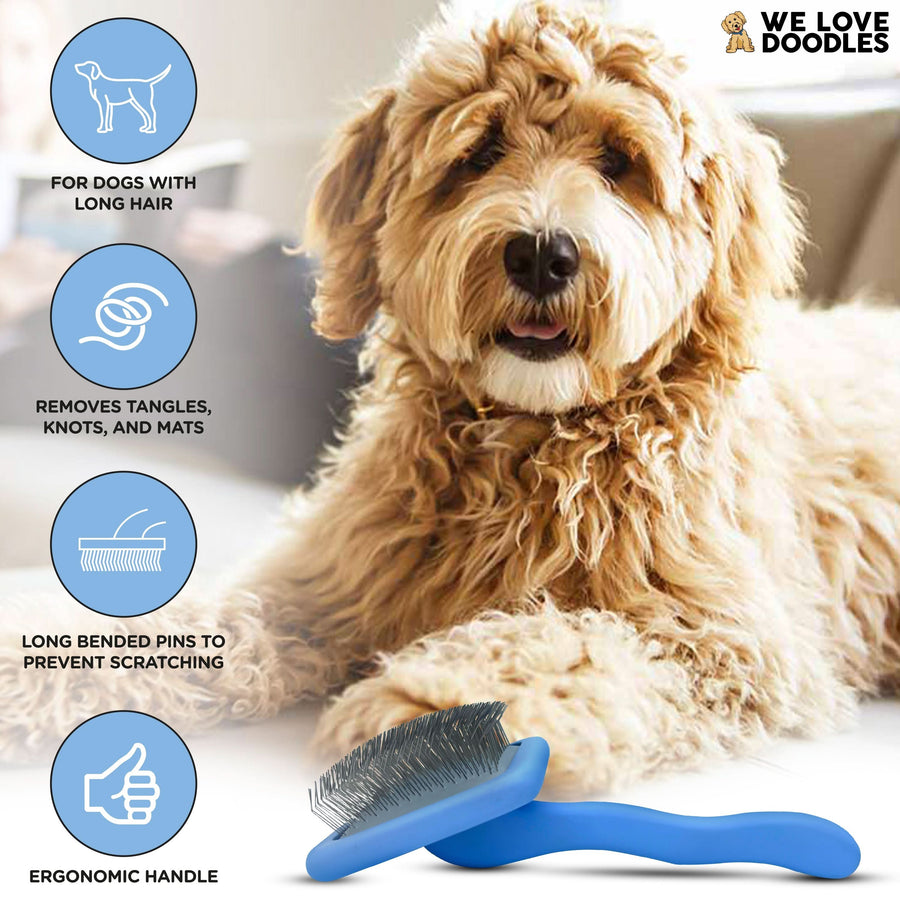 WE LOVE DOODLES

FOR DOGS WITH LONG HAIR

REMOVES TANGLES, KNOTS, AND MATS

LONG BENDED PINS TO PREVENT SCRATCHING

ERGONOMIC HANDLE