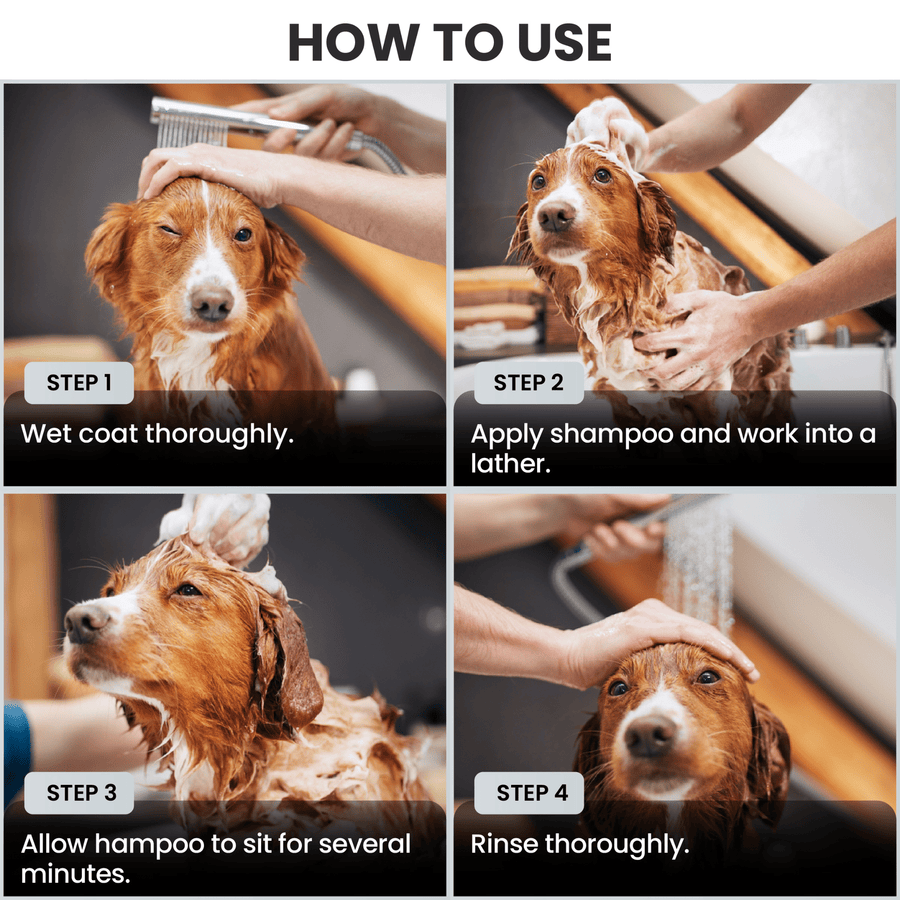 HOW TO USE

STEP 1

Wet coat thoroughly.

STEP 2

Apply shampoo and work into a lather.

STEP 3

Allow hampoo to sit for several minutes.

STEP 4

Rinse thoroughly.