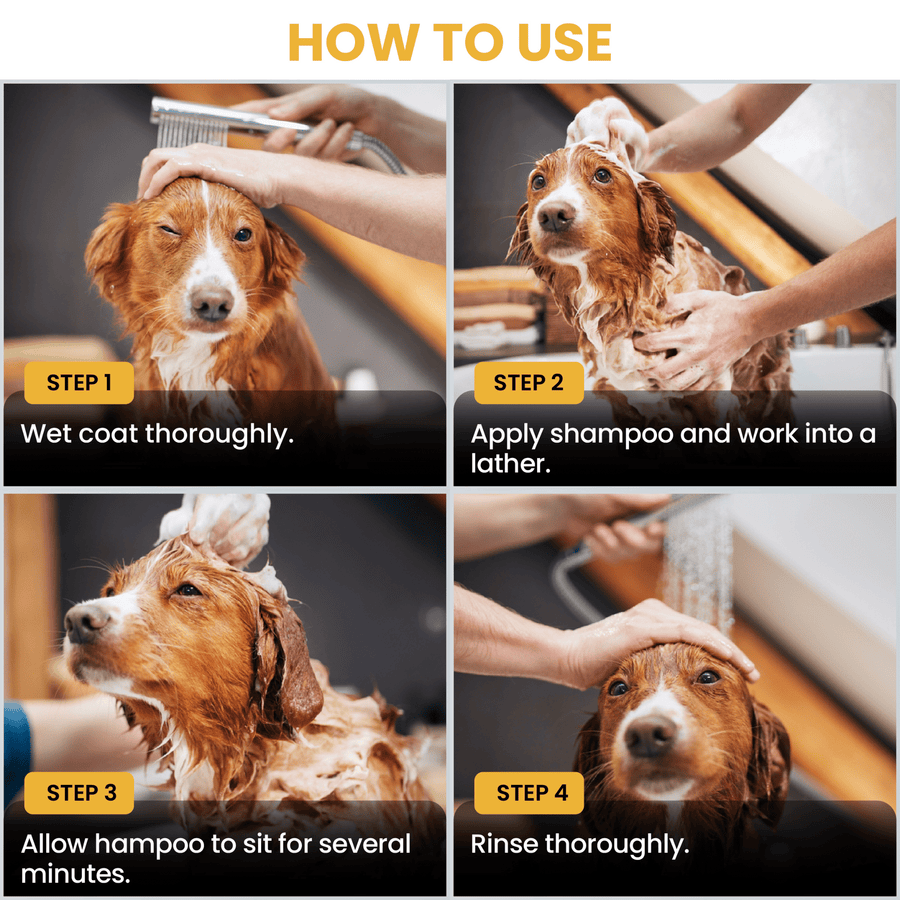 HOW TO USE

STEP 1

Wet coat thoroughly.

STEP 2

Apply shampoo and work into a lather.

STEP 3

Allow hampoo to sit for several minutes.

STEP 4

Rinse thoroughly.